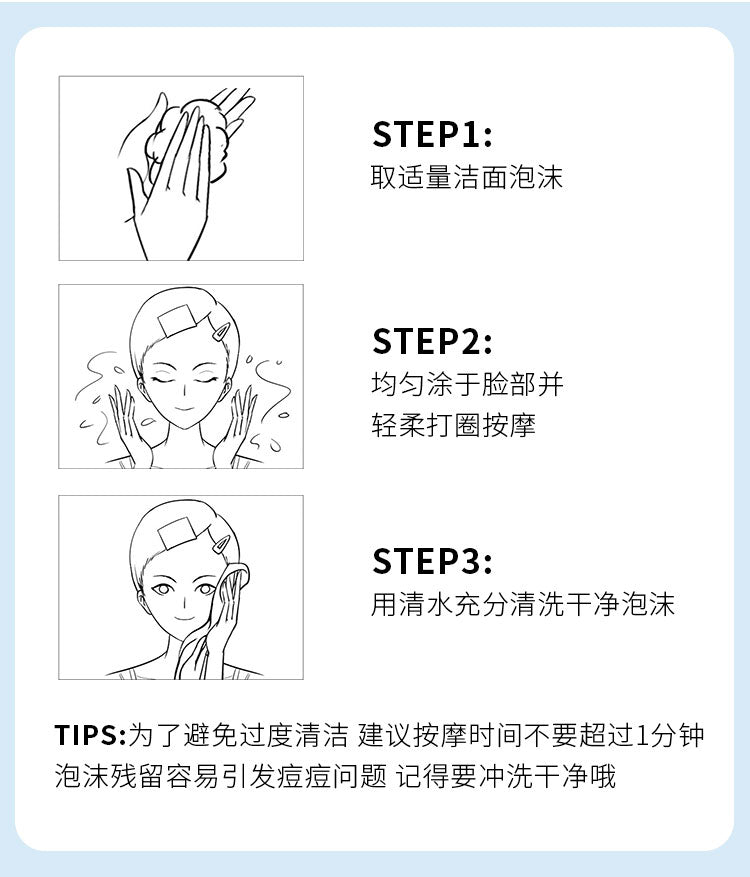 STEP1:
取适量洁面泡沫

STEP2:
均匀涂于脸部并
轻柔打圈按摩

STEP3:
用清水充分清洗干净泡沫

TIPS:为了避免过度清洁 建议按摩时间不要超过1分钟
泡沫残留容易引发痘痘问题 记得要冲洗干净哦